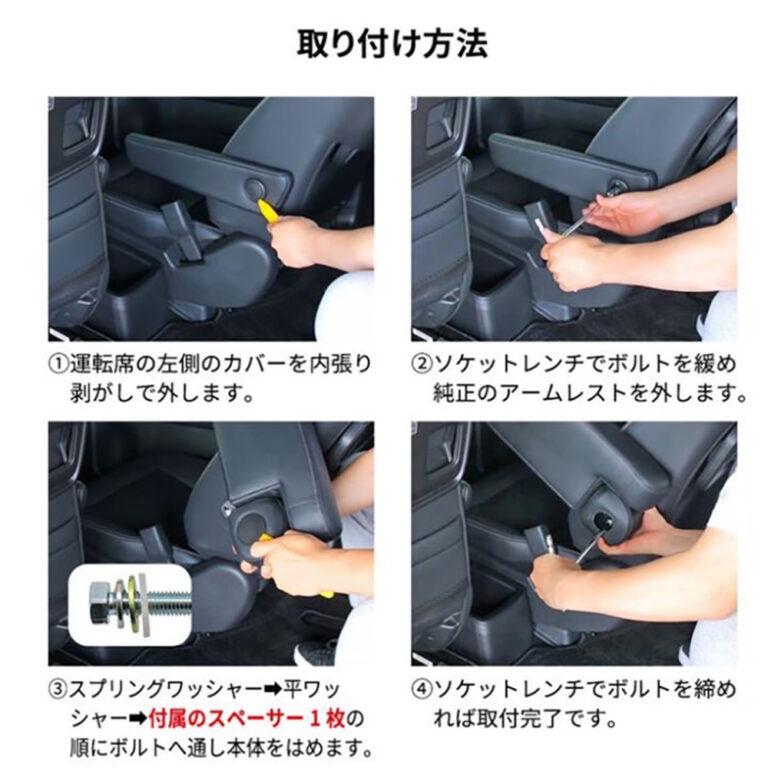 取り付け方法

①運転席の左側のカバーを内張り剥がしで外します。

②ソケットレンチでボルトを緩め純正のアームレストを外します。

③スプリングワッシャー➡平ワッシャー➡付属のスペーサー１枚の順にボルトへ通し本体をはめます。

④ソケットレンチでボルトを締めれば取付完了です。